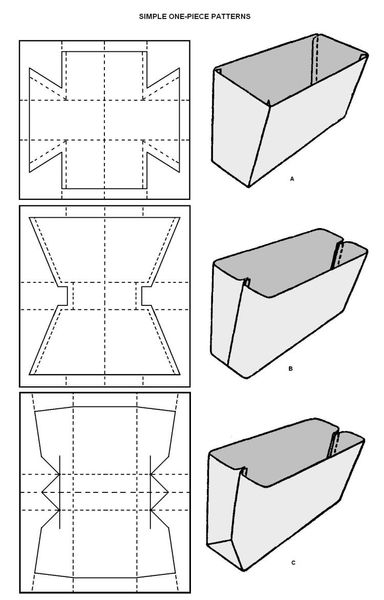 SIMPLE ONE-PIECE PATTERNS

A

B

C