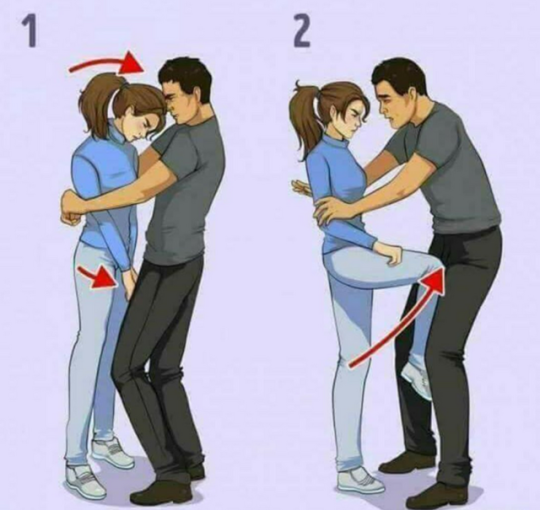 1

2