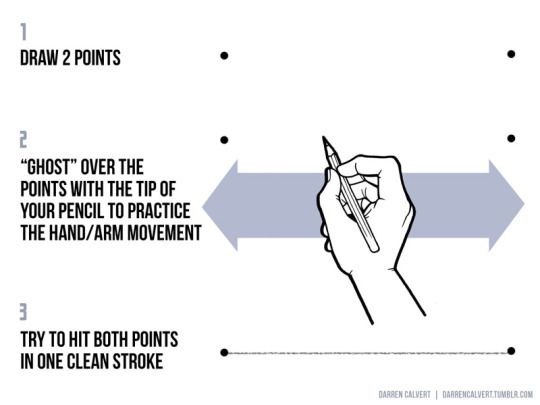 1
DRAW 2 POINTS

2
"GHOST" OVER THE POINTS WITH THE TIP OF YOUR PENCIL TO PRACTICE THE HAND/ARM MOVEMENT

3
TRY TO HIT BOTH POINTS IN ONE CLEAN STROKE

DARREN CALVERT | DARRENCALVERT.TUMBLR.COM