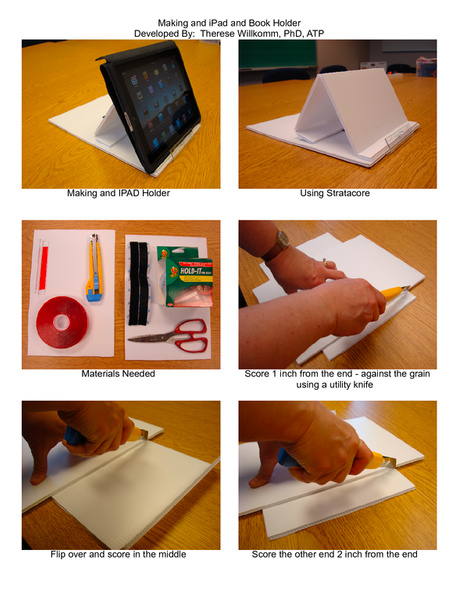 Making and iPad and Book Holder
Developed By: Therese Willkomm, PhD, ATP

Making and IPAD Holder

Using Stratacore

HOLD-IT

Materials Needed

Score 1 inch from the end - against the grain using a utility knife

Flip over and score in the middle

Score the other end 2 inch from the end