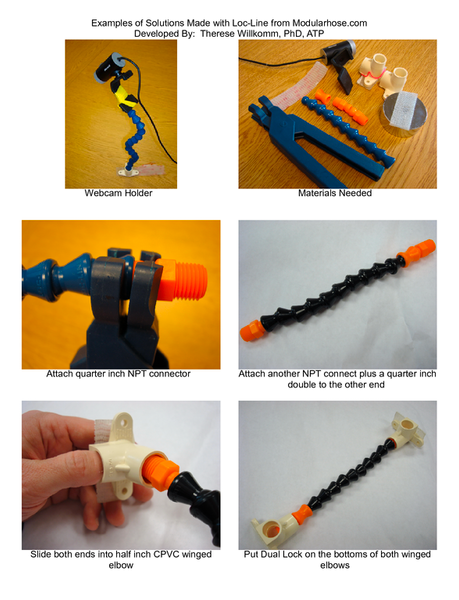 Examples of Solutions Made with Loc-Line from Modularhose.com
Developed By: Therese Willkomm, PhD, ATP

Webcam Holder

Materials Needed

Attach quarter inch NPT connector

Attach another NPT connect plus a quarter inch double to the other end

Slide both ends into half inch CPVC winged elbow

Put Dual Lock on the bottoms of both winged elbows