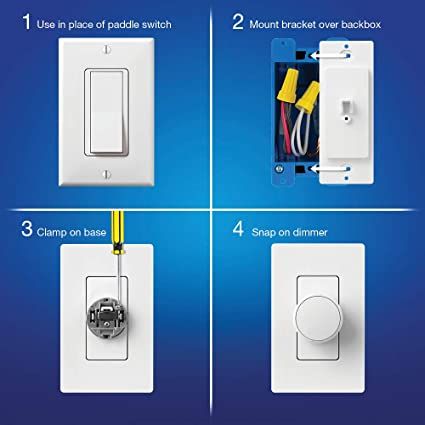 1 Use in place of paddle switch

2 Mount bracket over backbox

3 Clamp on base

4 Snap on dimmer