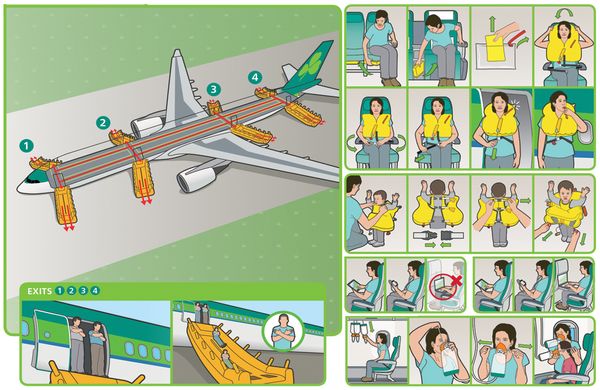 1
2
3
4
EXITS 1 2 3 4